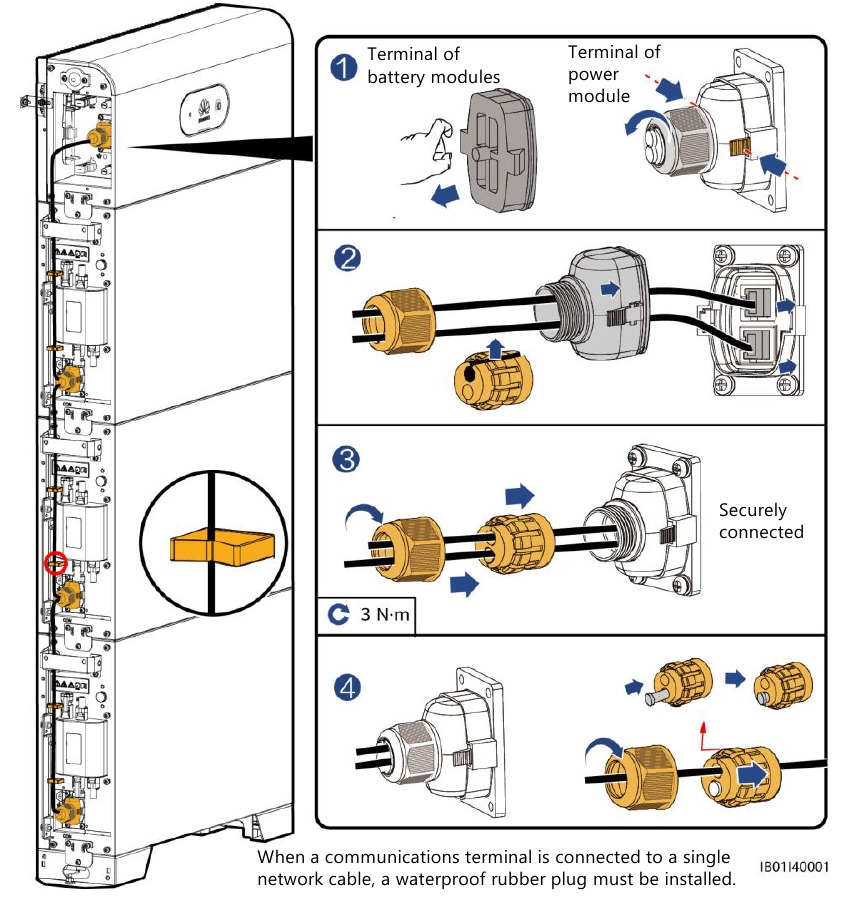 1 Terminal of battery modules

Terminal of power module

2

3

Securely connected

3 N·m

4

When a communications terminal is connected to a single network cable, a waterproof rubber plug must be installed.

IB01I40001