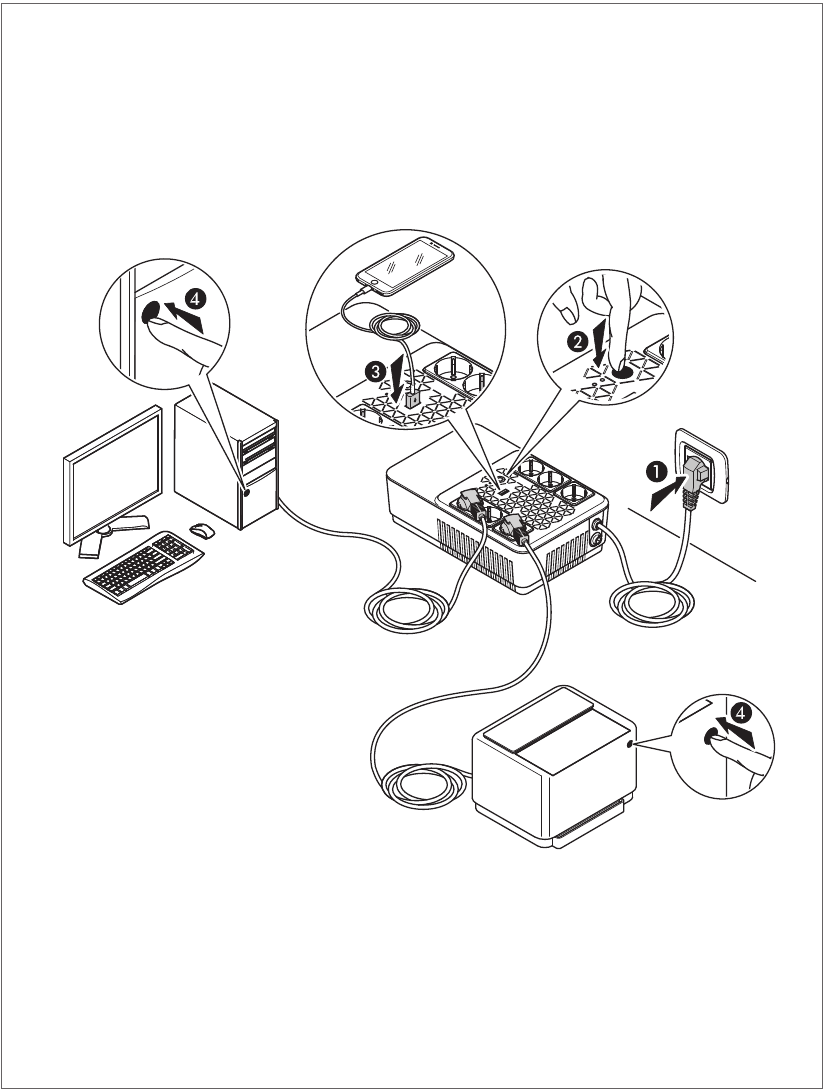 4

3

2

1

4