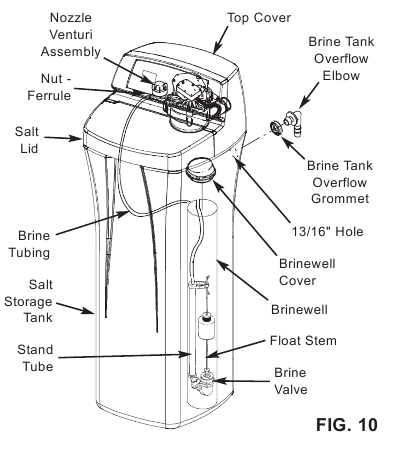 Nozzle Venturi Assembly

Top Cover

Brine Tank Overflow Elbow

Nut - Ferrule

Salt Lid

Brine Tank Overflow Grommet

13/16" Hole

Brine Tubing

Brinewell Cover

Salt Storage Tank

Brinewell

Float Stem

Stand Tube

Brine Valve

FIG. 10