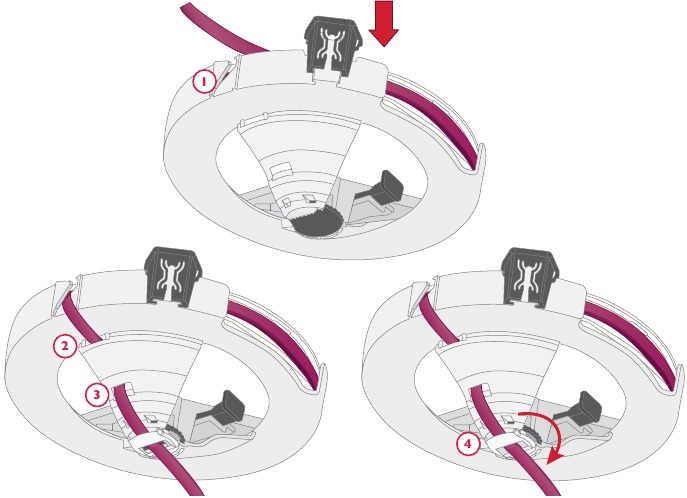 1

2

3

4