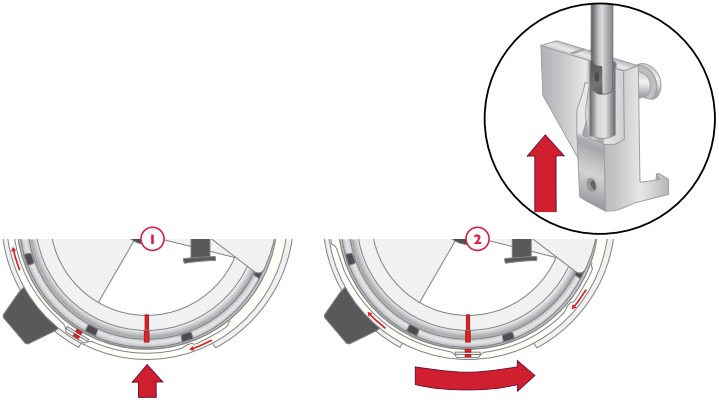 1

2