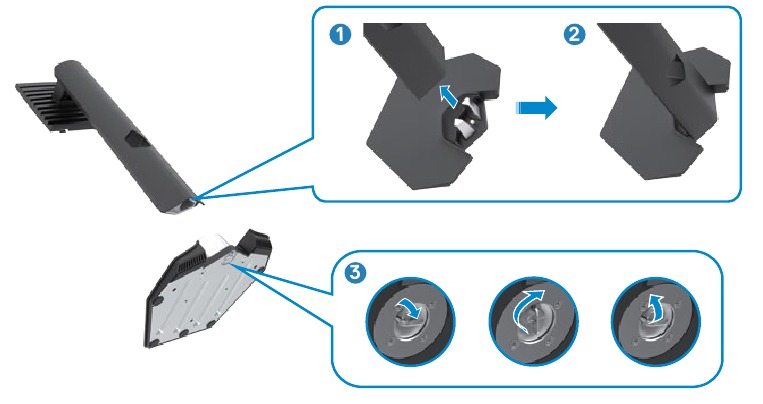 1
2
3