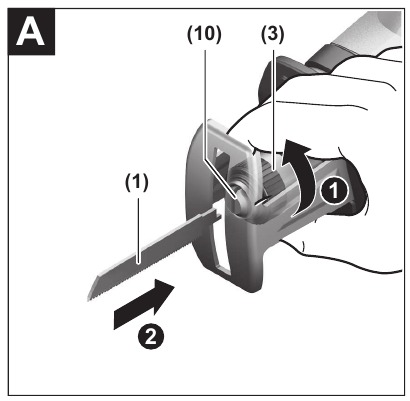 A

(10)

(3)

(1)

1

2