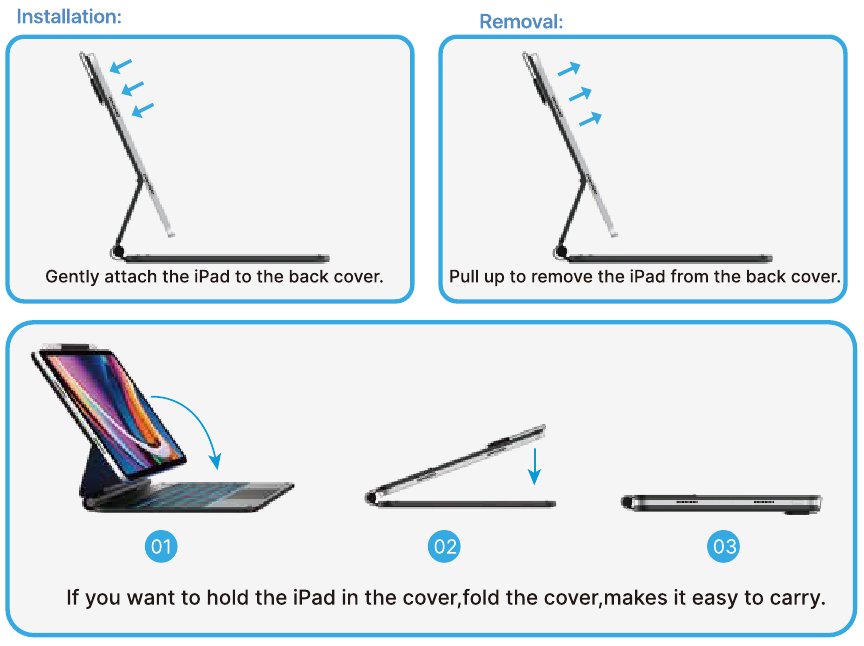 Installation:

Gently attach the iPad to the back cover.

Removal:

Pull up to remove the iPad from the back cover.

01

02

03

If you want to hold the iPad in the cover,fold the cover,makes it easy to carry.