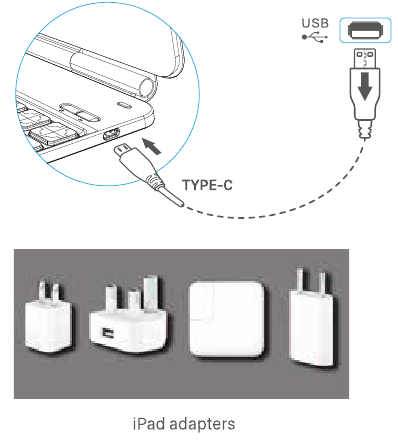 USB

TYPE-C

iPad adapters