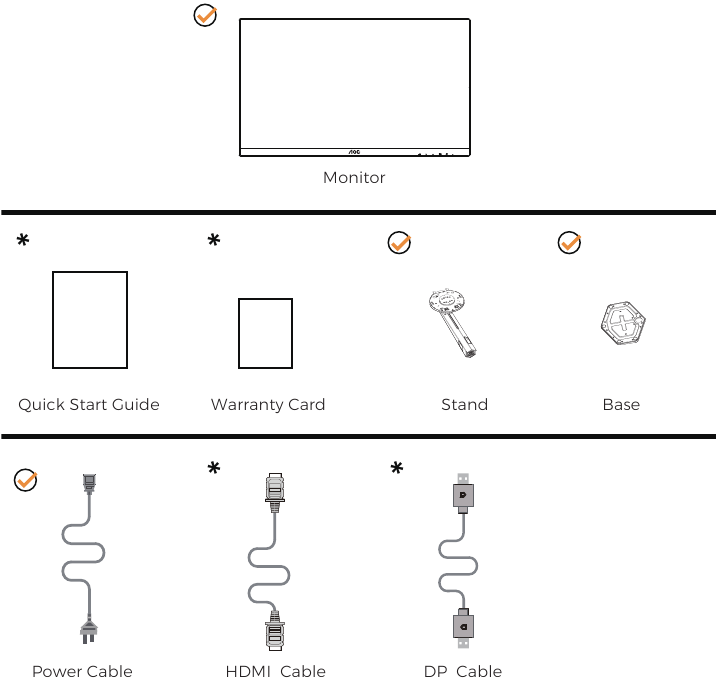 AOC

Monitor

*

*

Quick Start Guide

Warranty Card

Stand

Base

*

*

Power Cable

HDMI Cable

DP Cable