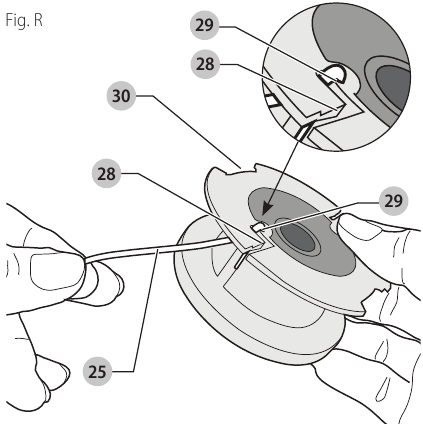 Fig. R

29

28

30

28

29

25