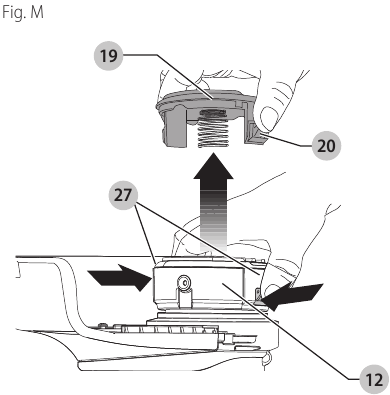 Fig. M

19

20

27

12