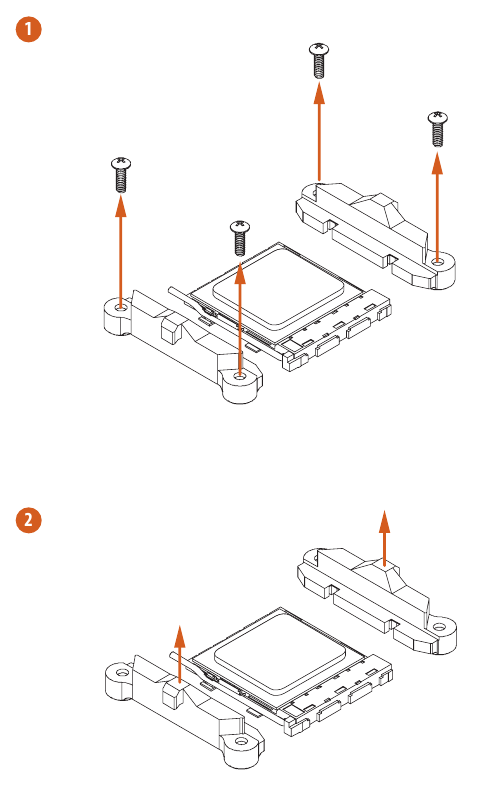 1

2