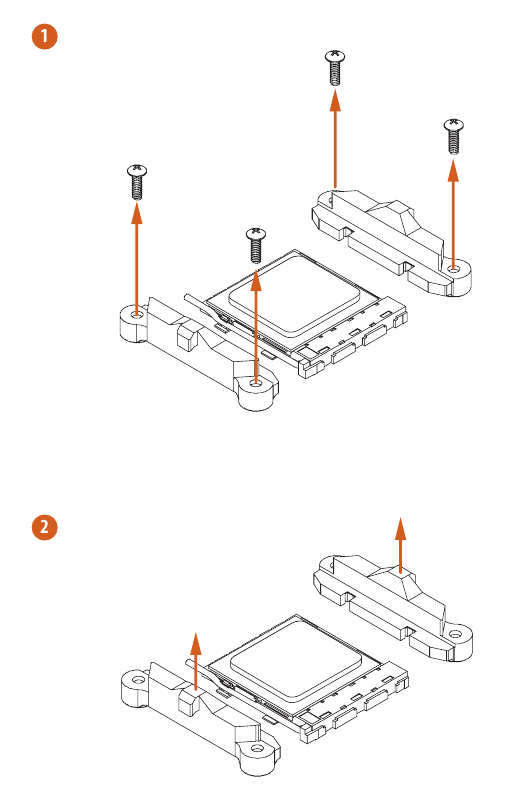 1

2