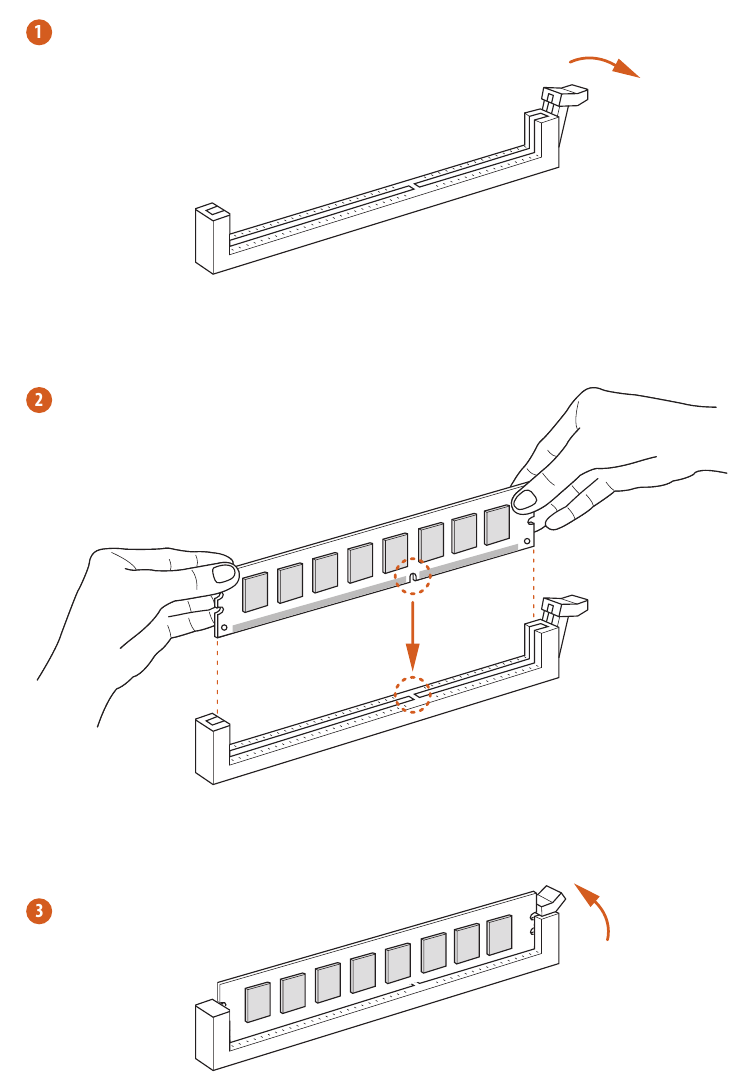 1

2

3