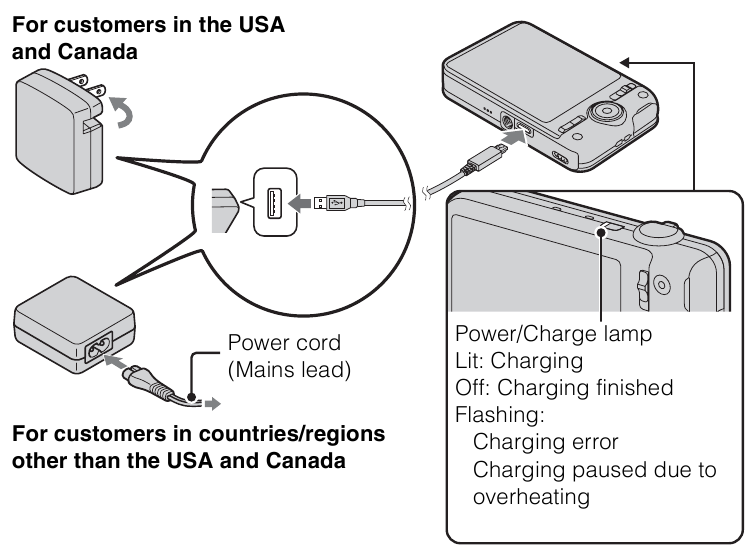 For customers in the USA and Canada

Power cord
(Mains lead)

For customers in countries/regions other than the USA and Canada

Power/Charge lamp
Lit: Charging
Off: Charging finished
Flashing:
Charging error
Charging paused due to overheating