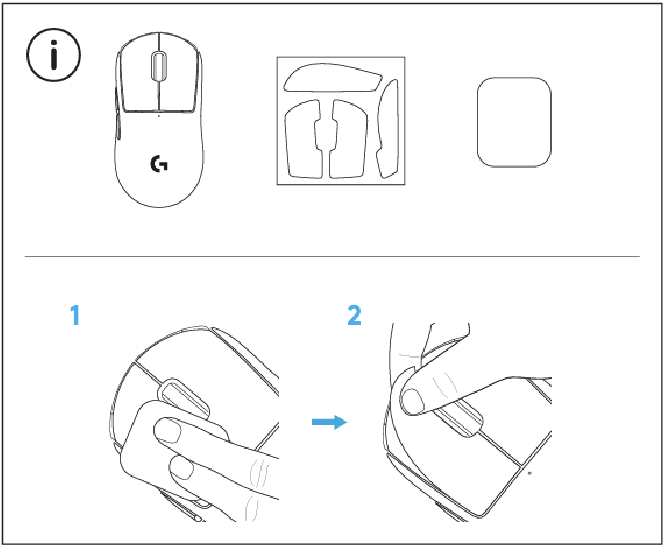 i

G

1

2