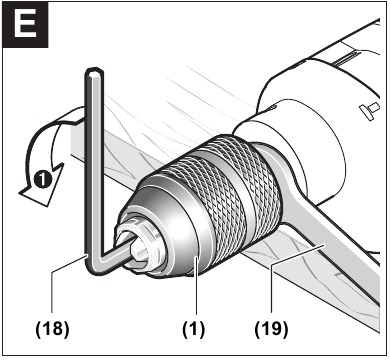 E

1

(18)

(1)

(19)