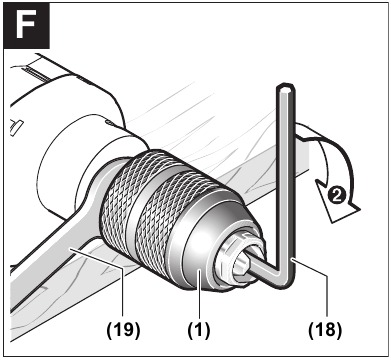 F

2

(19)

(1)

(18)