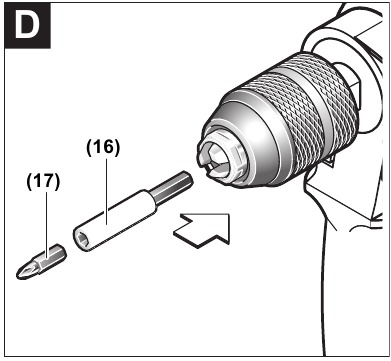 D

(16)

(17)