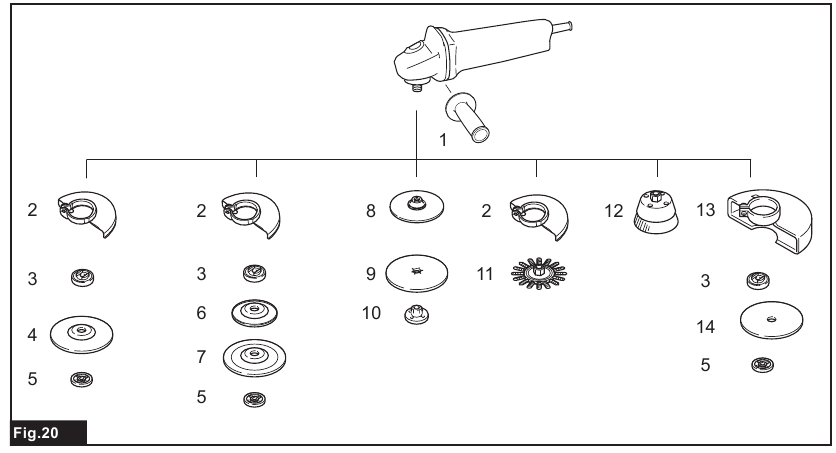 1

2

3

4

5

2

3

6

7

5

8

9

10

2

11

12

13

3

14

5

Fig.20