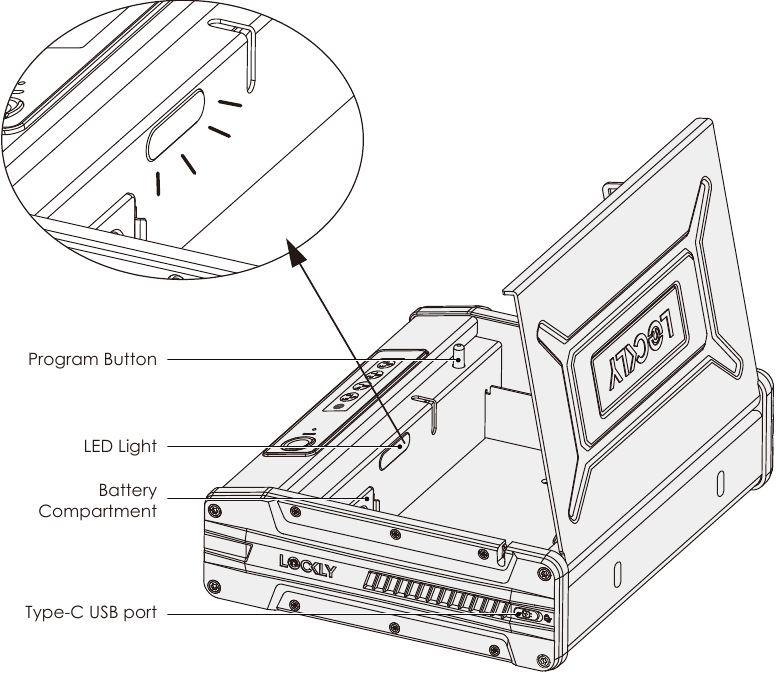 Program Button

LED Light

Battery Compartment

Type-C USB port

LOCKLY

LOCKLY