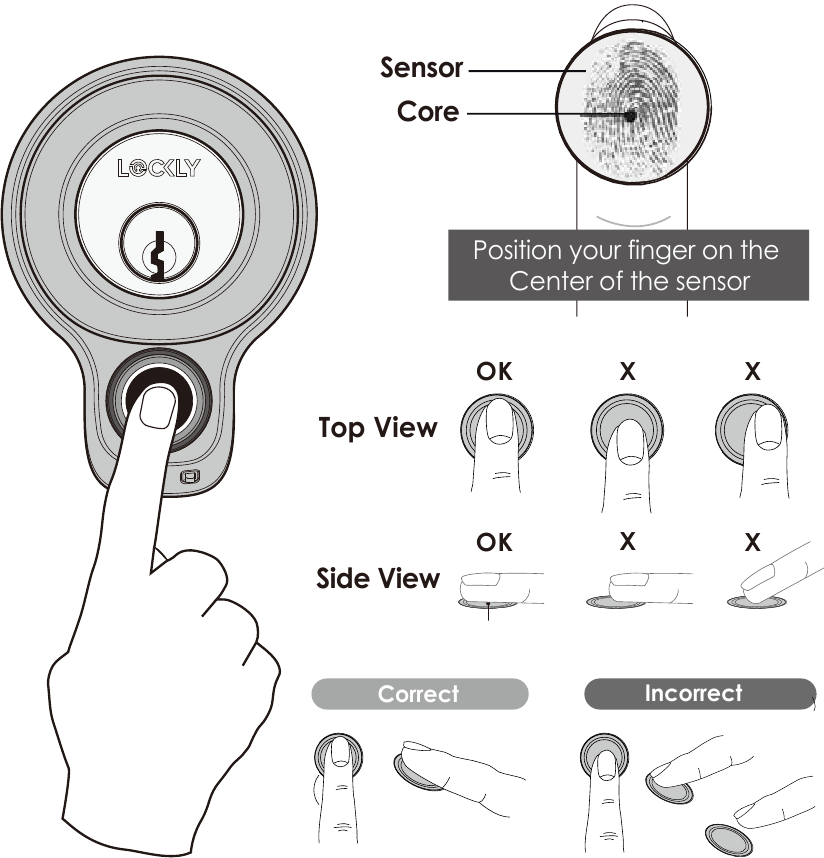 LOCKLY

Sensor
Core

Position your finger on the Center of the sensor

OK X X
Top View

OK X X
Side View

Correct
Incorrect