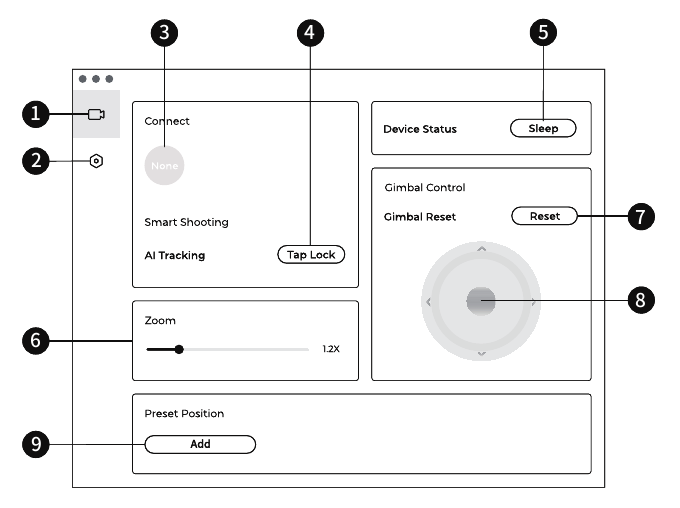 3
4
5
1
2
Connect
None
Smart Shooting
AI Tracking
Tap Lock
Device Status
Sleep
Gimbal Control
Gimbal Reset
Reset
7
8
6
Zoom
1.2X
Preset Position
9
Add