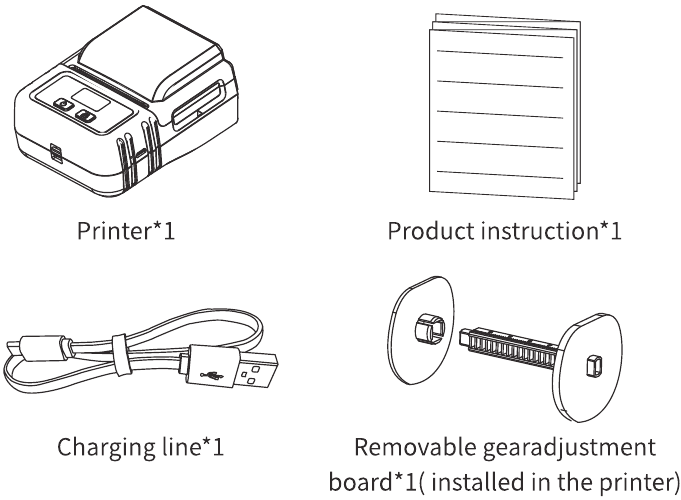 Printer*1

Product instruction*1

Charging line*1

Removable gearadjustment board*1( installed in the printer)