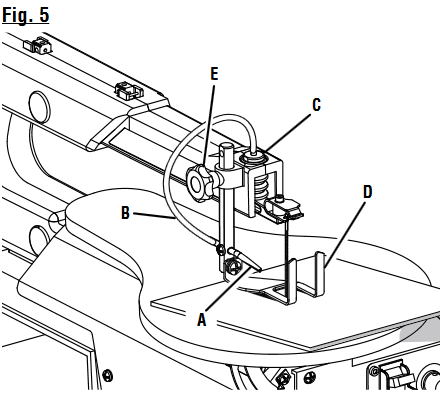 Fig. 5

E

C

D

B

A