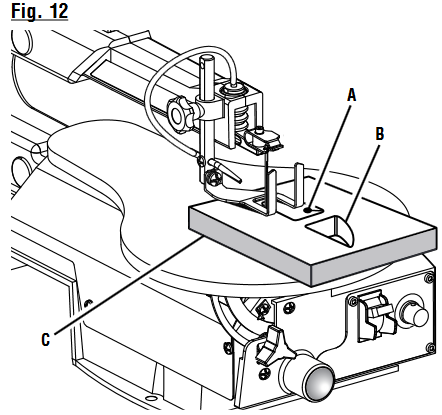 Fig. 12

A

B

C