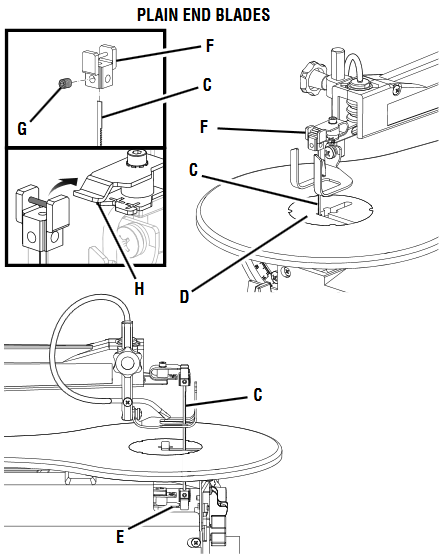 PLAIN END BLADES

F
C
G
H
F
C
D
C
E