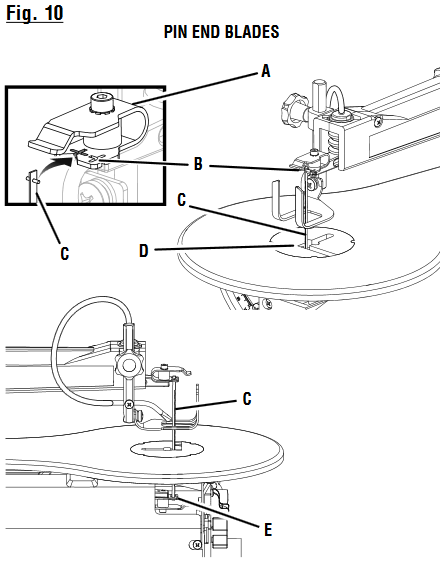 Fig. 10

PIN END BLADES

A

B

C

C

D

C

E