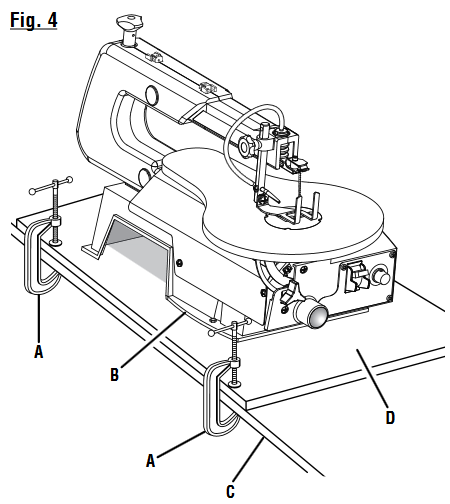 Fig. 4

A

B

D

A

C