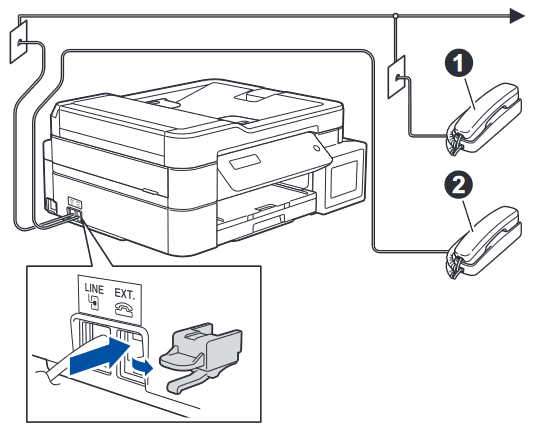 1
2
LINE
EXT.