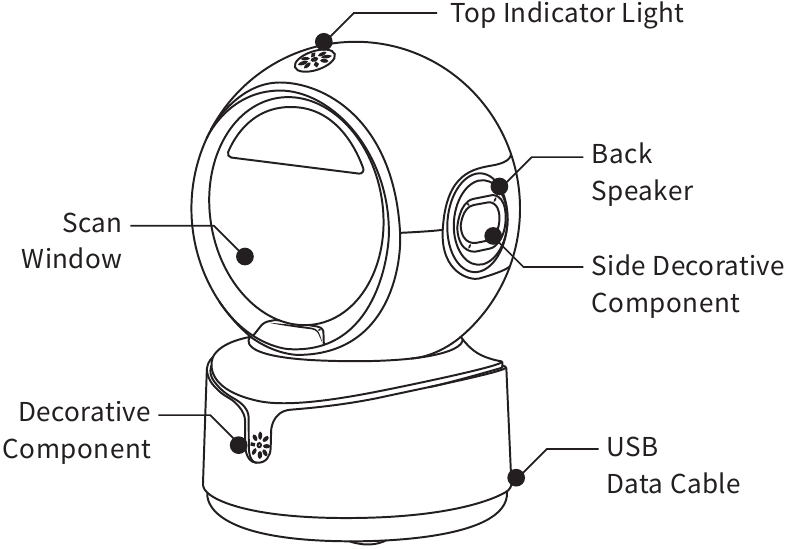 Top Indicator Light

Back Speaker

Scan Window

Side Decorative Component

Decorative Component

USB Data Cable