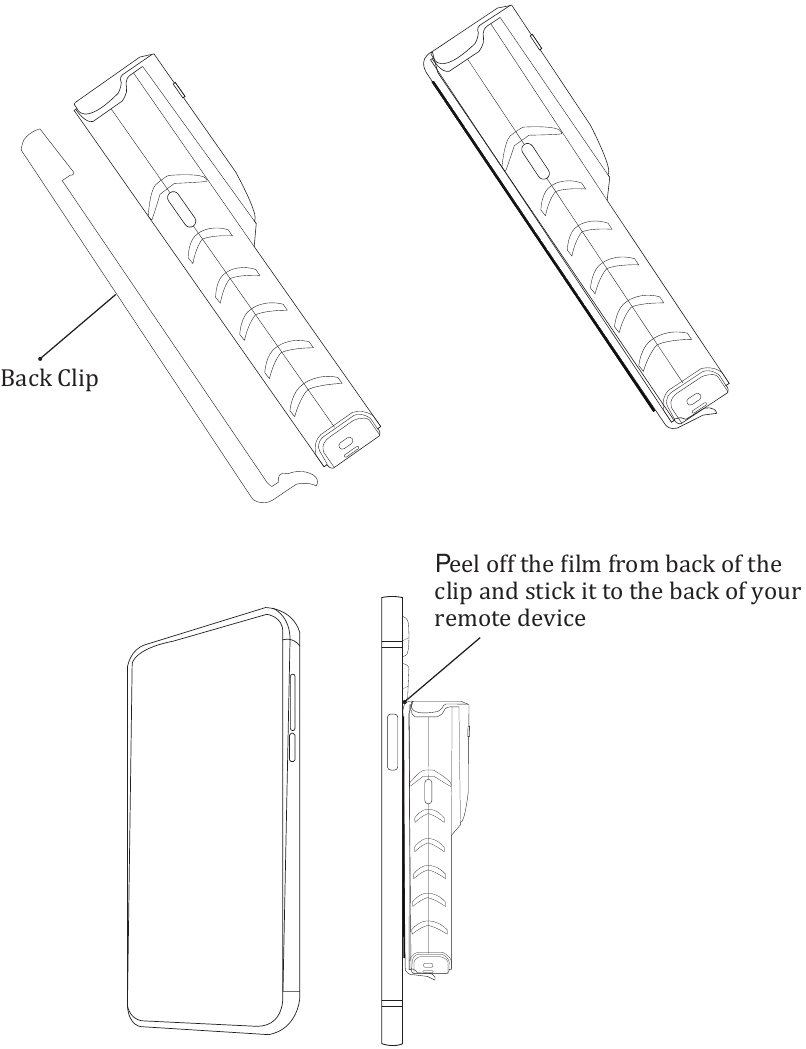 Back Clip

Peel off the film from back of the clip and stick it to the back of your remote device