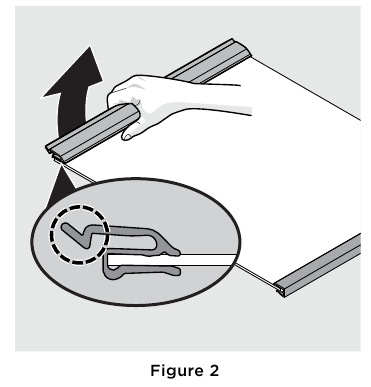 Figure 2