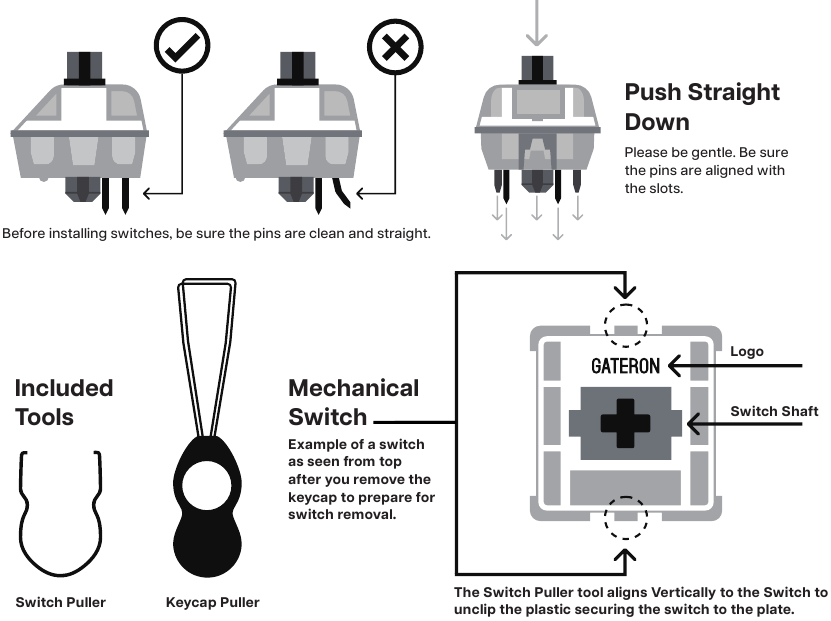 Before installing switches, be sure the pins are clean and straight.

Push Straight Down

Please be gentle. Be sure the pins are aligned with the slots.

Included Tools

Switch Puller

Keycap Puller

Mechanical Switch

Example of a switch as seen from top after you remove the keycap to prepare for switch removal.

GATERON

Logo

Switch Shaft

The Switch Puller tool aligns Vertically to the Switch to unclip the plastic securing the switch to the plate.