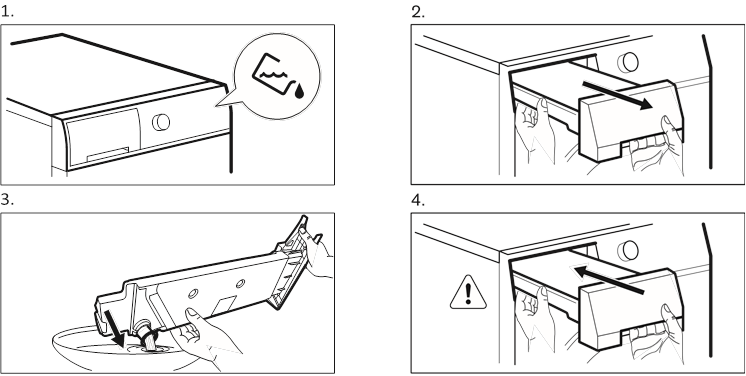 1.

2.

3.

4.