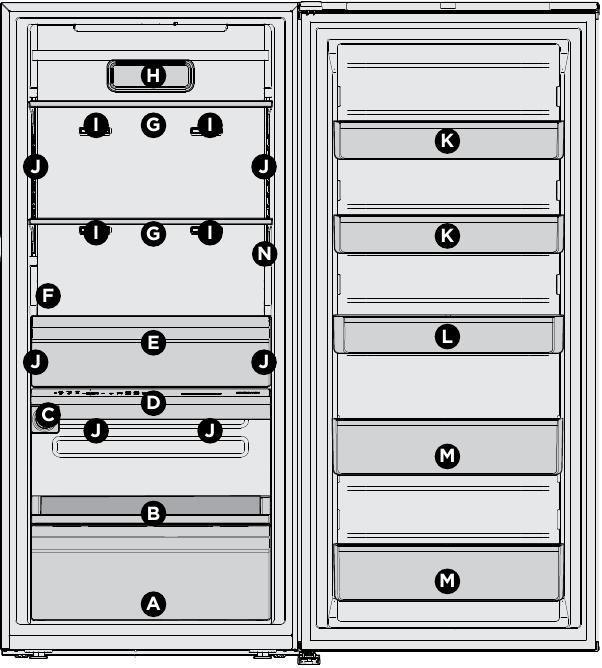 H
I G I
J J
I G I
N
F
E
J J
D
C
J J
B
A
K
K
L
M
M