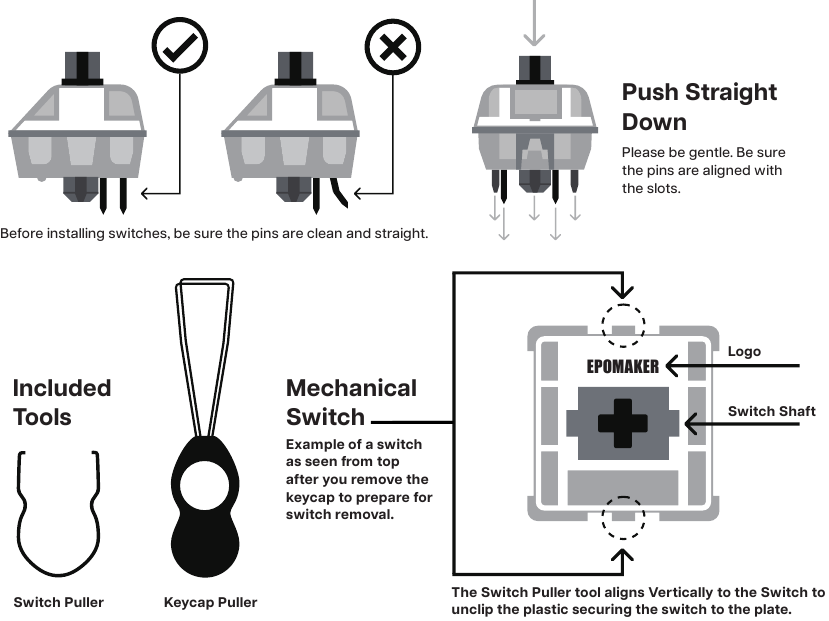 Before installing switches, be sure the pins are clean and straight.

Push Straight Down

Please be gentle. Be sure the pins are aligned with the slots.

Included Tools

Switch Puller

Keycap Puller

Mechanical Switch

Example of a switch as seen from top after you remove the keycap to prepare for switch removal.

EPOMAKER

Logo

Switch Shaft

The Switch Puller tool aligns Vertically to the Switch to unclip the plastic securing the switch to the plate.