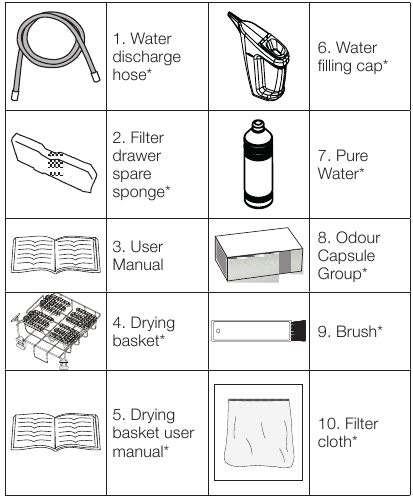 |  |  |  |  |
|---|---|---|---|
|  | 1. Water discharge hose* |  | 6. Water filling cap* |
|  | 2. Filter drawer spare sponge* |  | 7. Pure Water* |
|  | 3. User Manual |  | 8. Odour Capsule Group* |
|  | 4. Drying basket* |  | 9. Brush* |
|  | 5. Drying basket user manual* |  | 10. Filter cloth* |