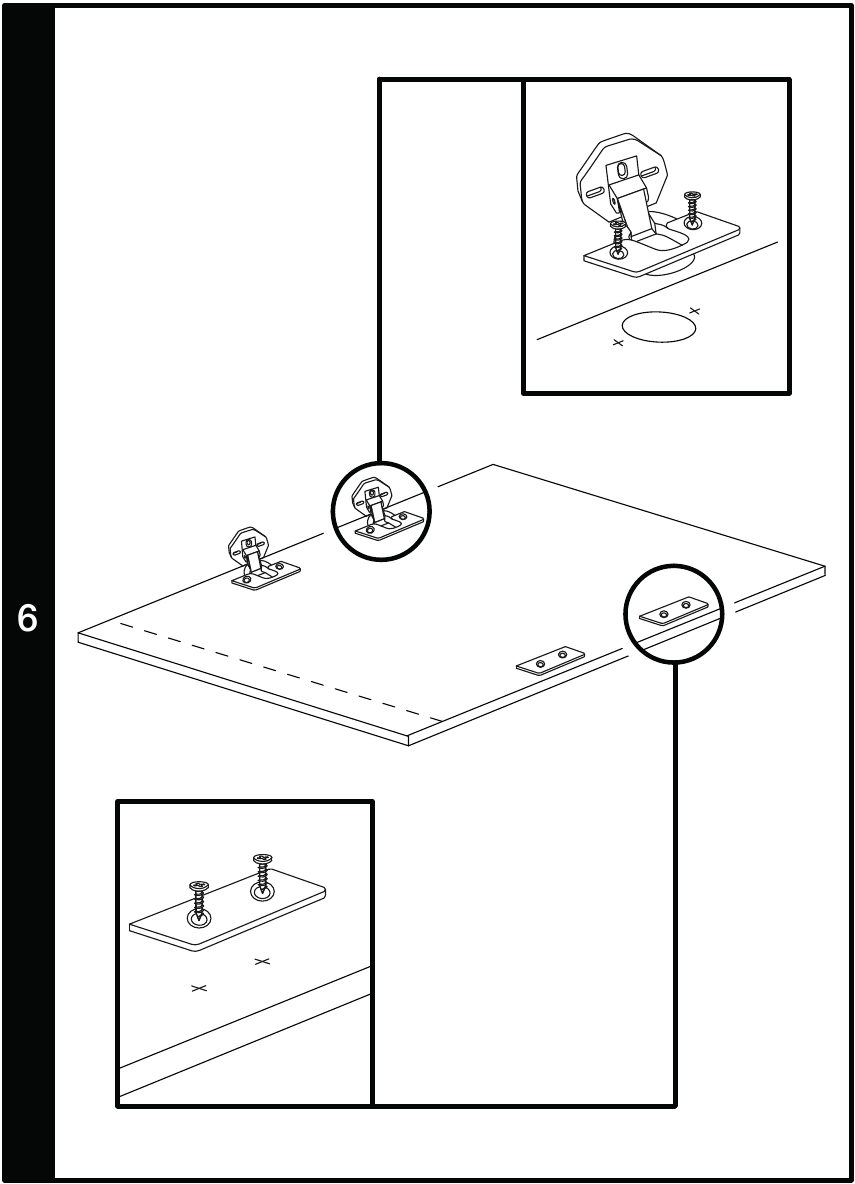 6