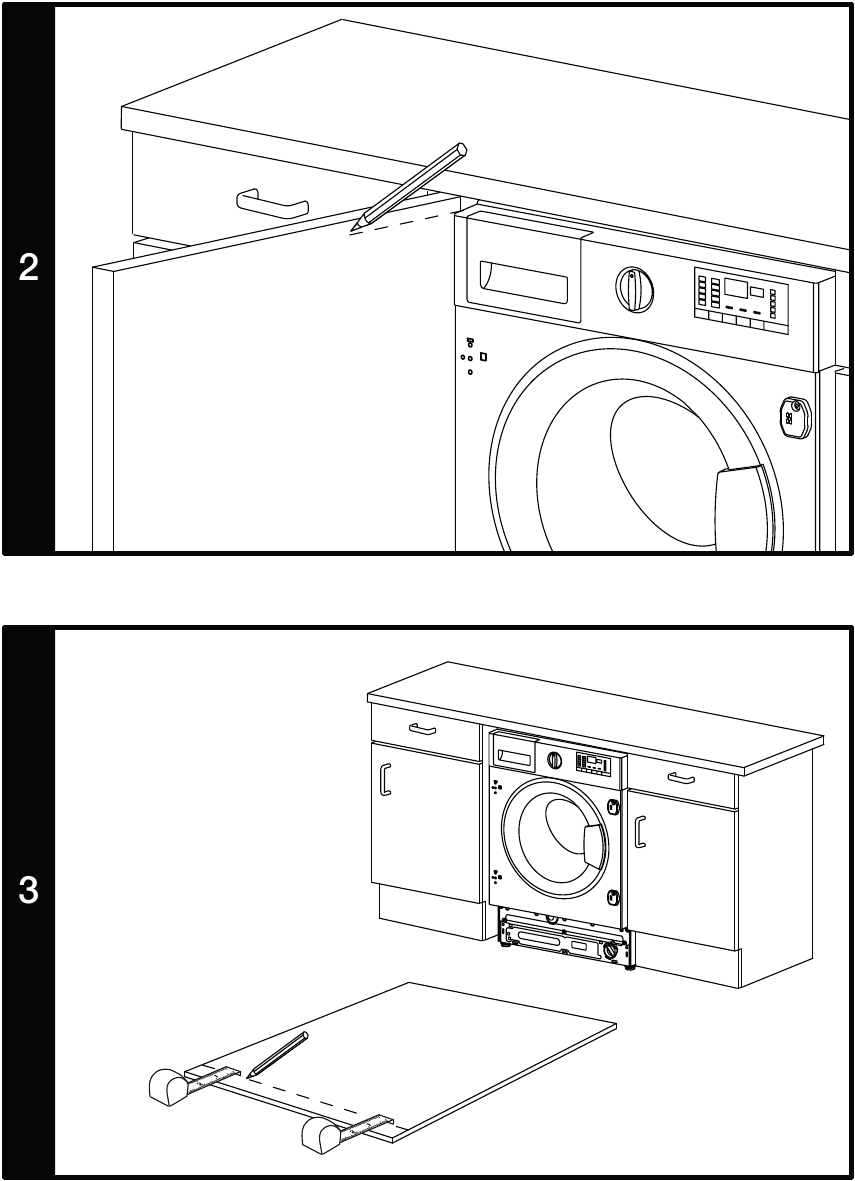 2

3