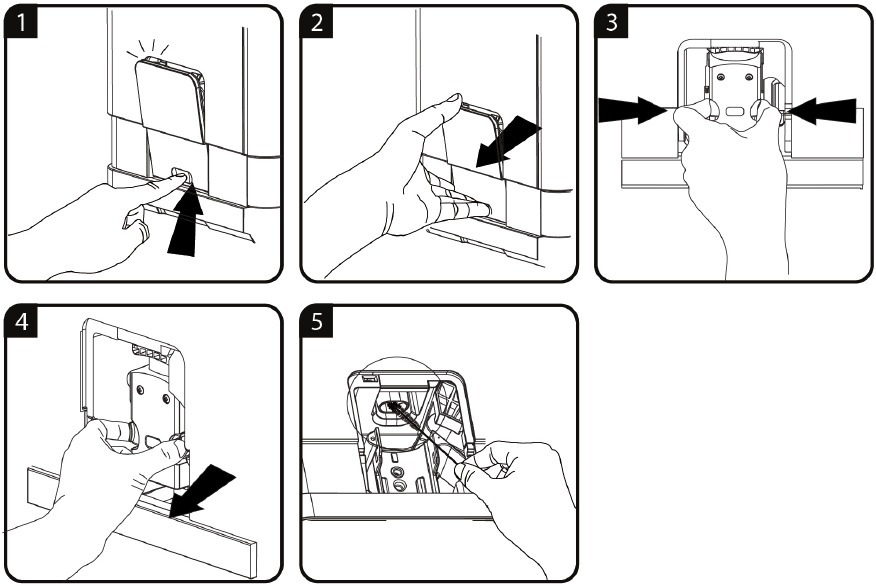 1

2

3

4

5