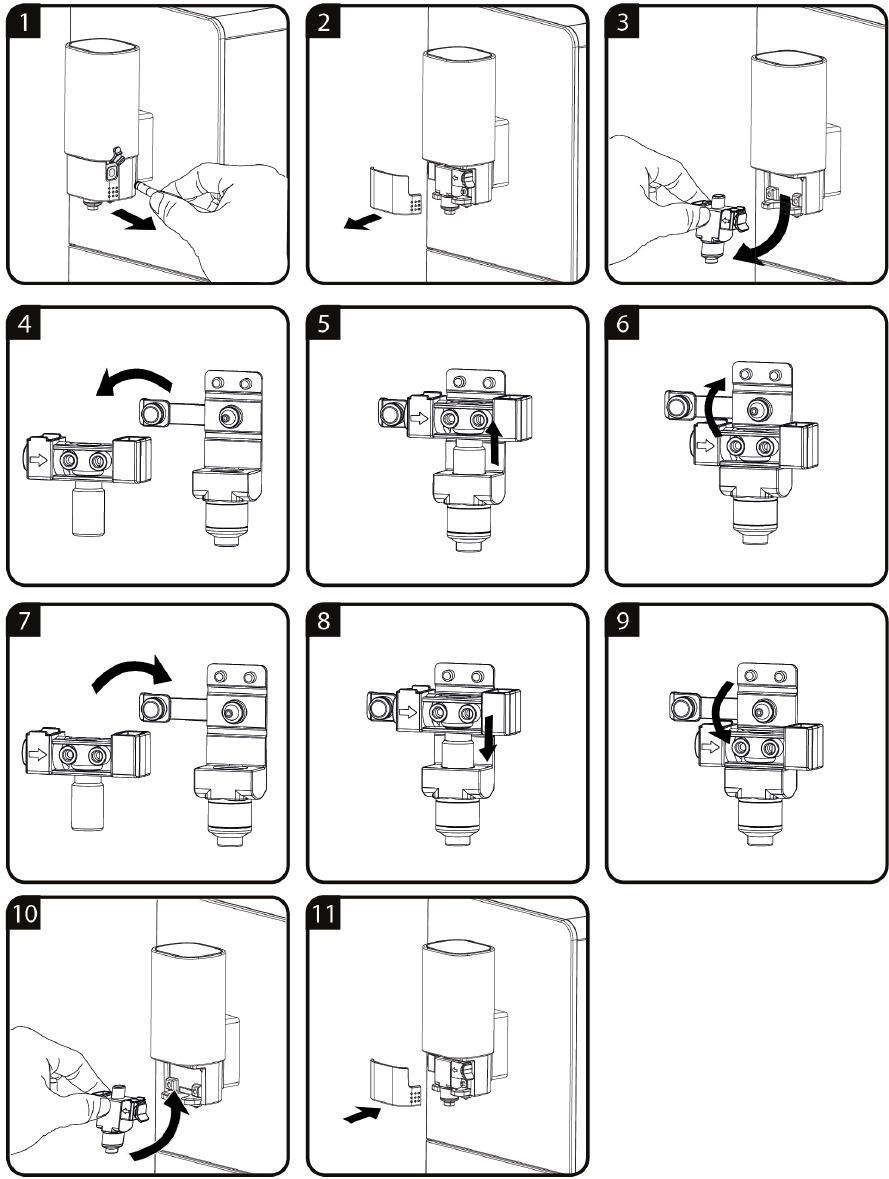 1

2

3

4

5

6

7

8

9

10

11