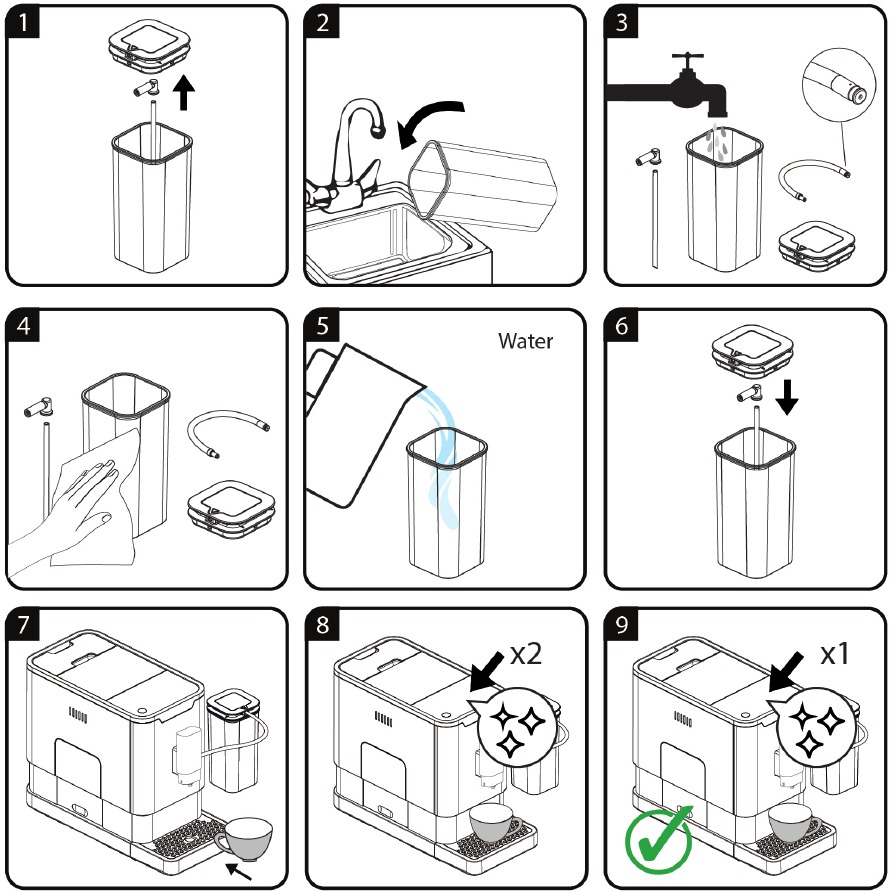 1

2

3

4

5

Water

6

7

8

x2

9

x1