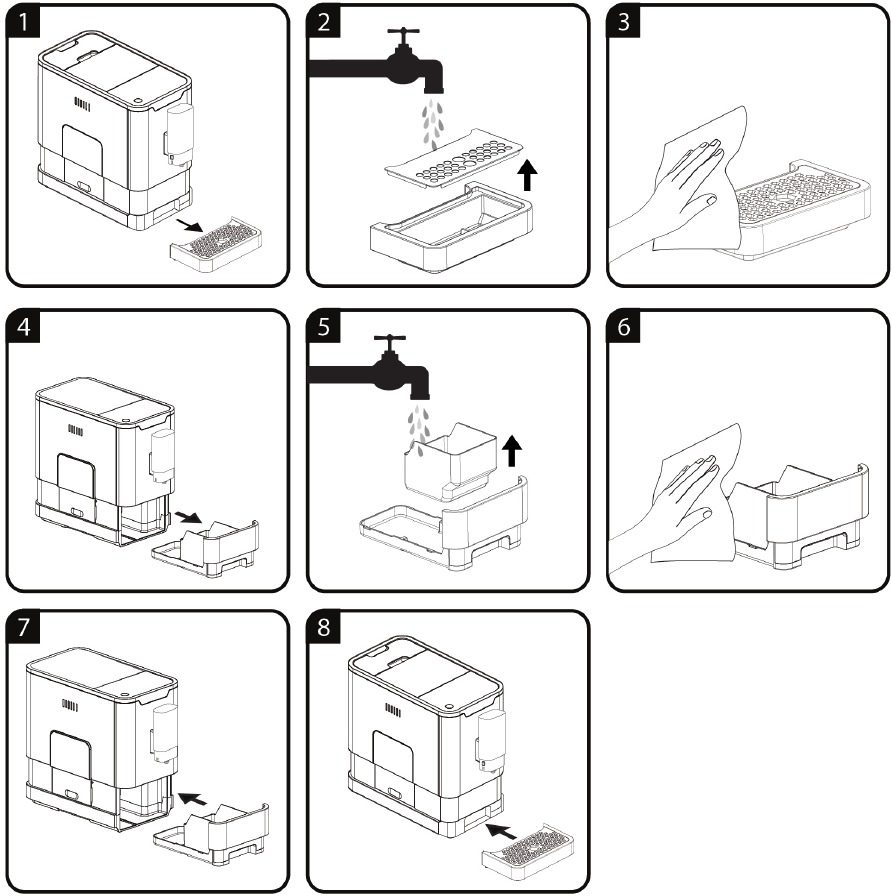 1

2

3

4

5

6

7

8