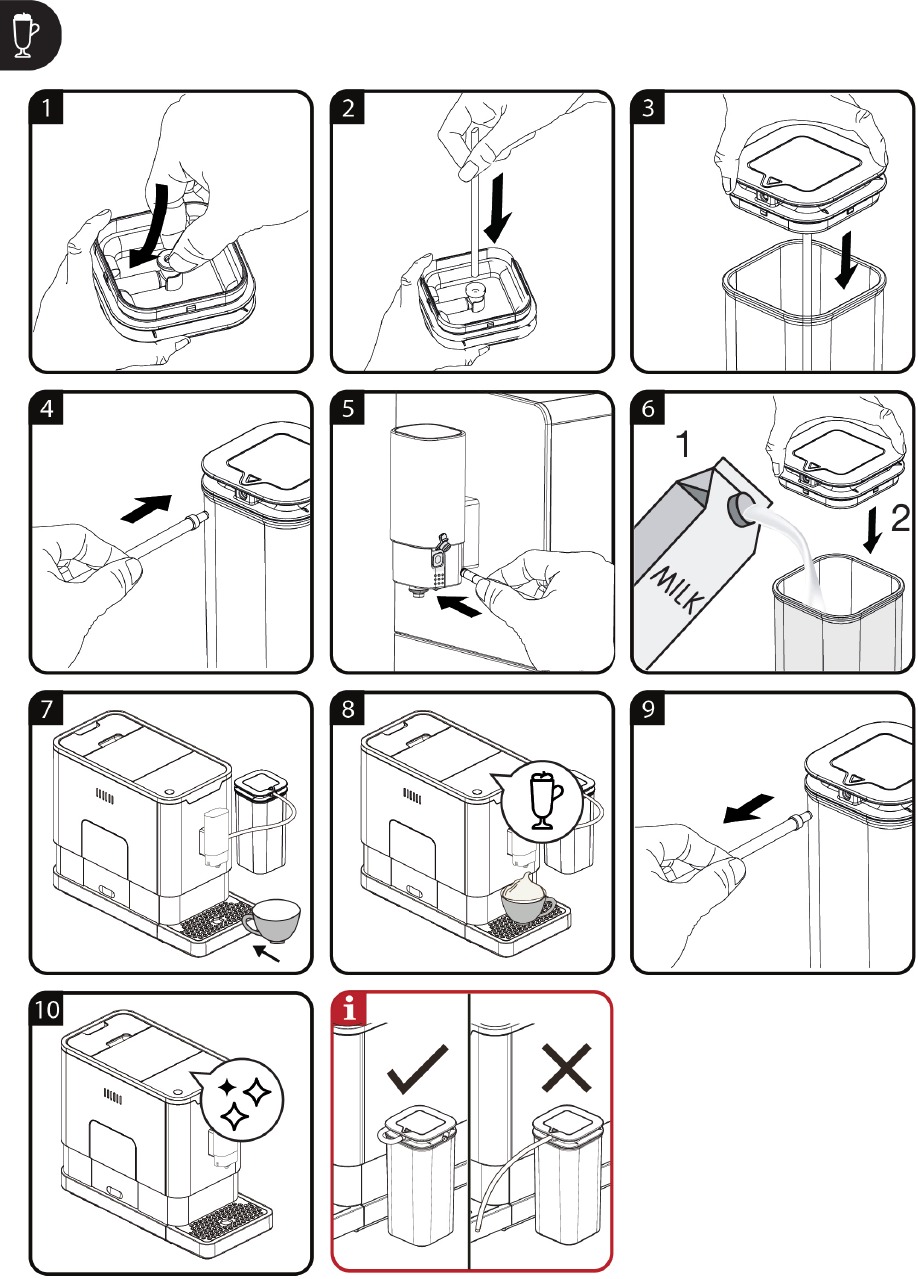 1

2

3

4

5

6
1
MILK
2

7

8

9

10

i