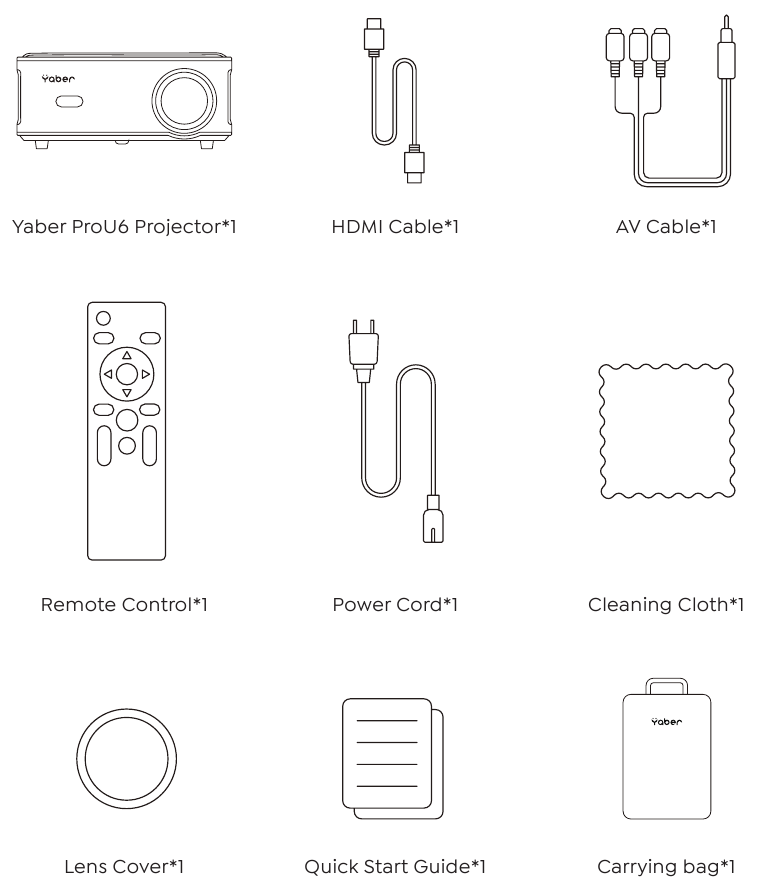 Yaber

Yaber ProU6 Projector*1

HDMI Cable*1

AV Cable*1

Remote Control*1

Power Cord*1

Cleaning Cloth*1

Lens Cover*1

Quick Start Guide*1

Yaber

Carrying bag*1