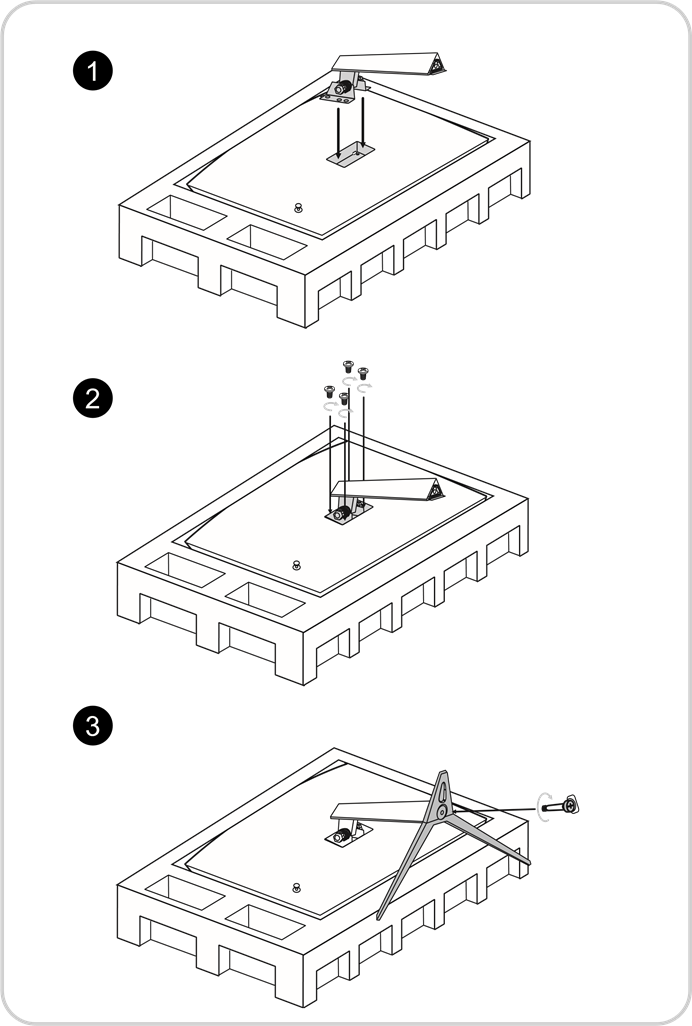 1

2

3