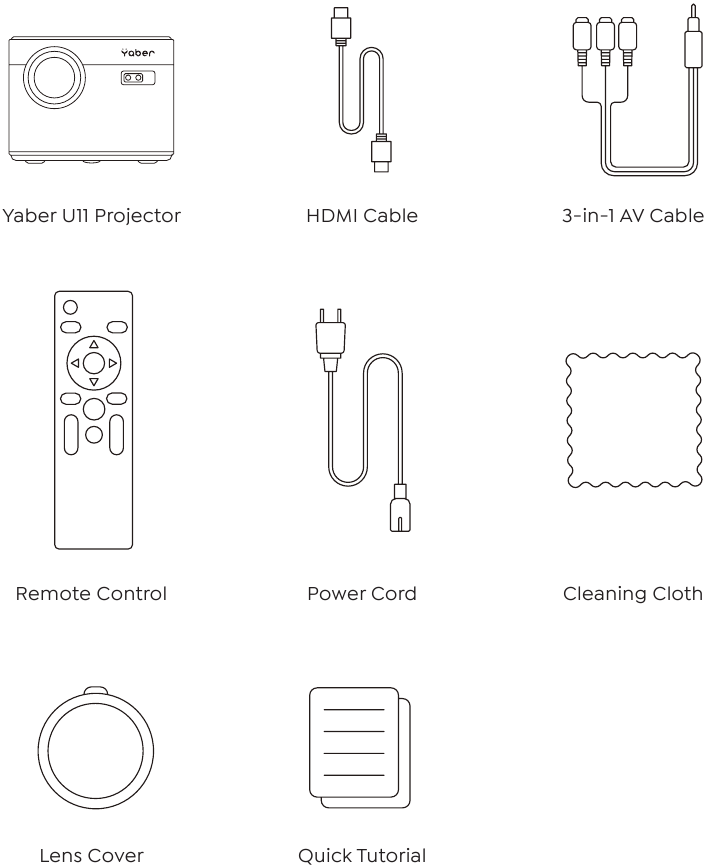 Yaber

Yaber U11 Projector

HDMI Cable

3-in-1 AV Cable

Remote Control

Power Cord

Cleaning Cloth

Lens Cover

Quick Tutorial