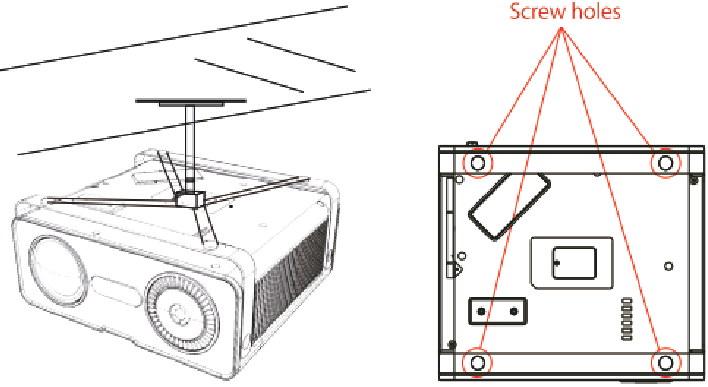 Screw holes